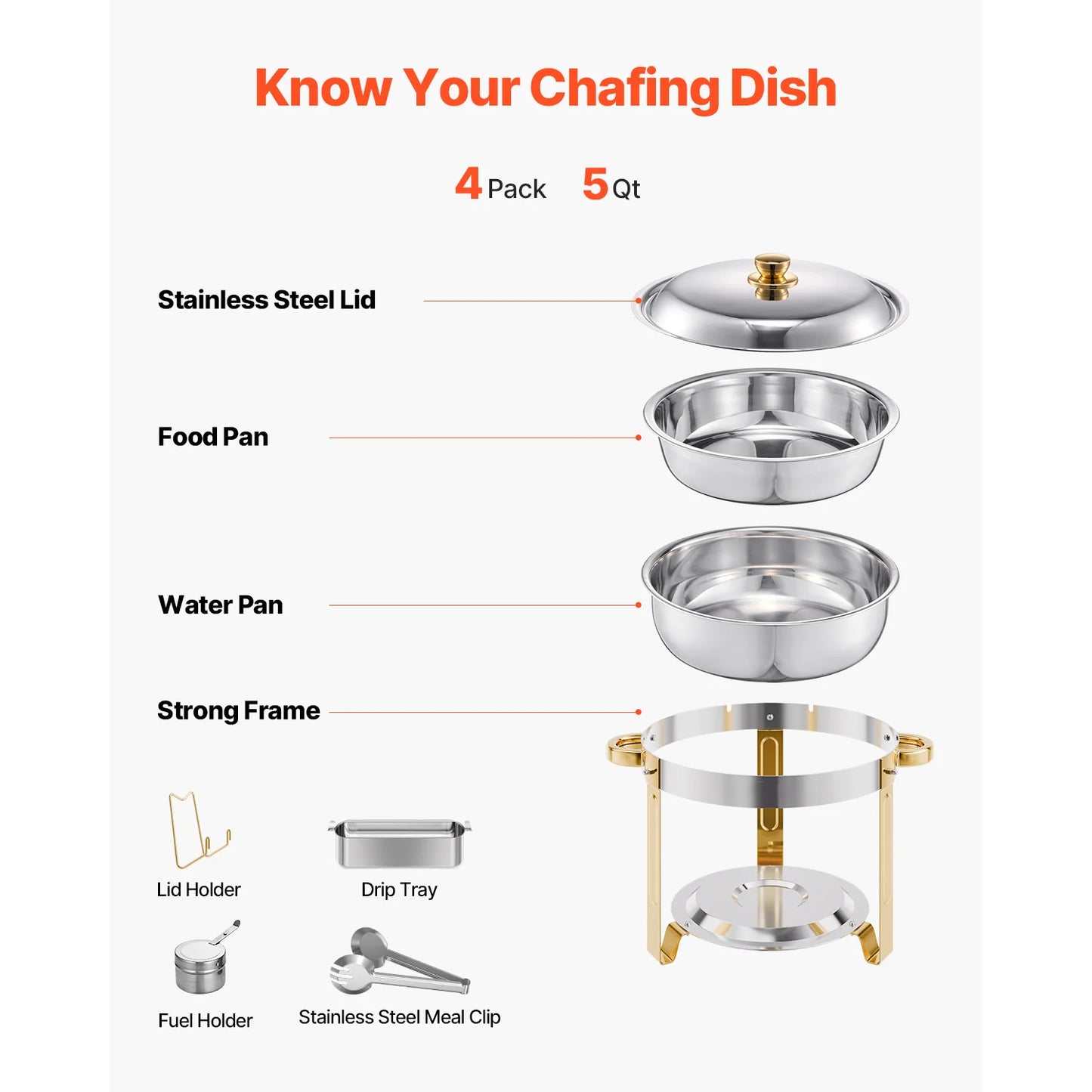 Know Your Chafing Dish

4 Pack 5 Qt

Stainless Steel Lid

Food Pan

Water Pan

Strong Frame

Lid Holder

Drip Tray

Fuel Holder

Stainless Steel Meal Clip