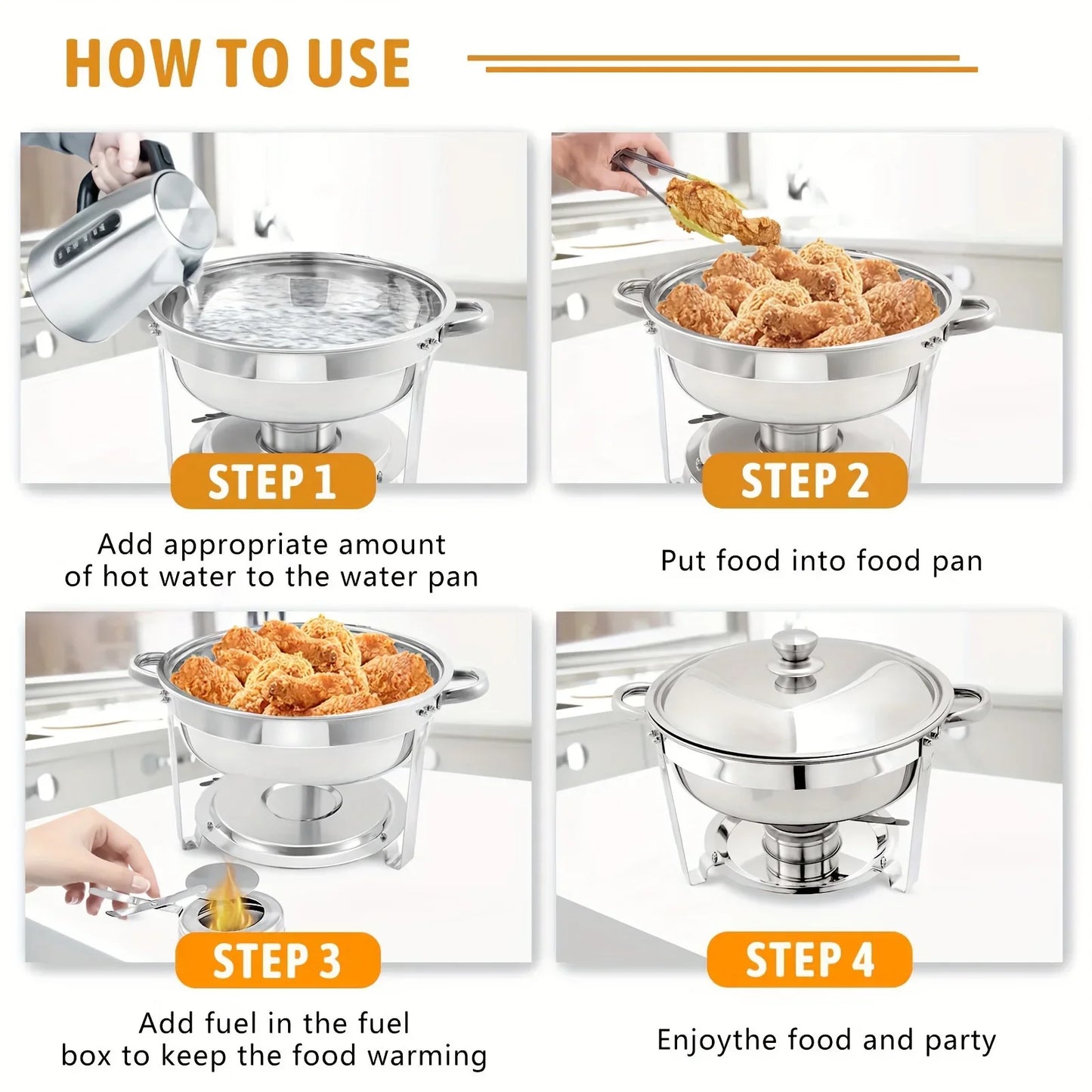 HOW TO USE

STEP 1

Add appropriate amount of hot water to the water pan

STEP 2

Put food into food pan

STEP 3

Add fuel in the fuel box to keep the food warming

STEP 4

Enjoythe food and party